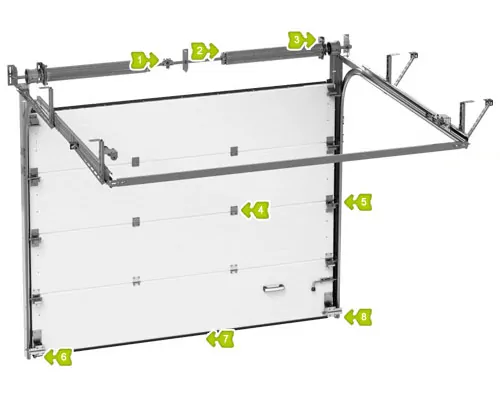 1
2
3
4
5
6
7
8